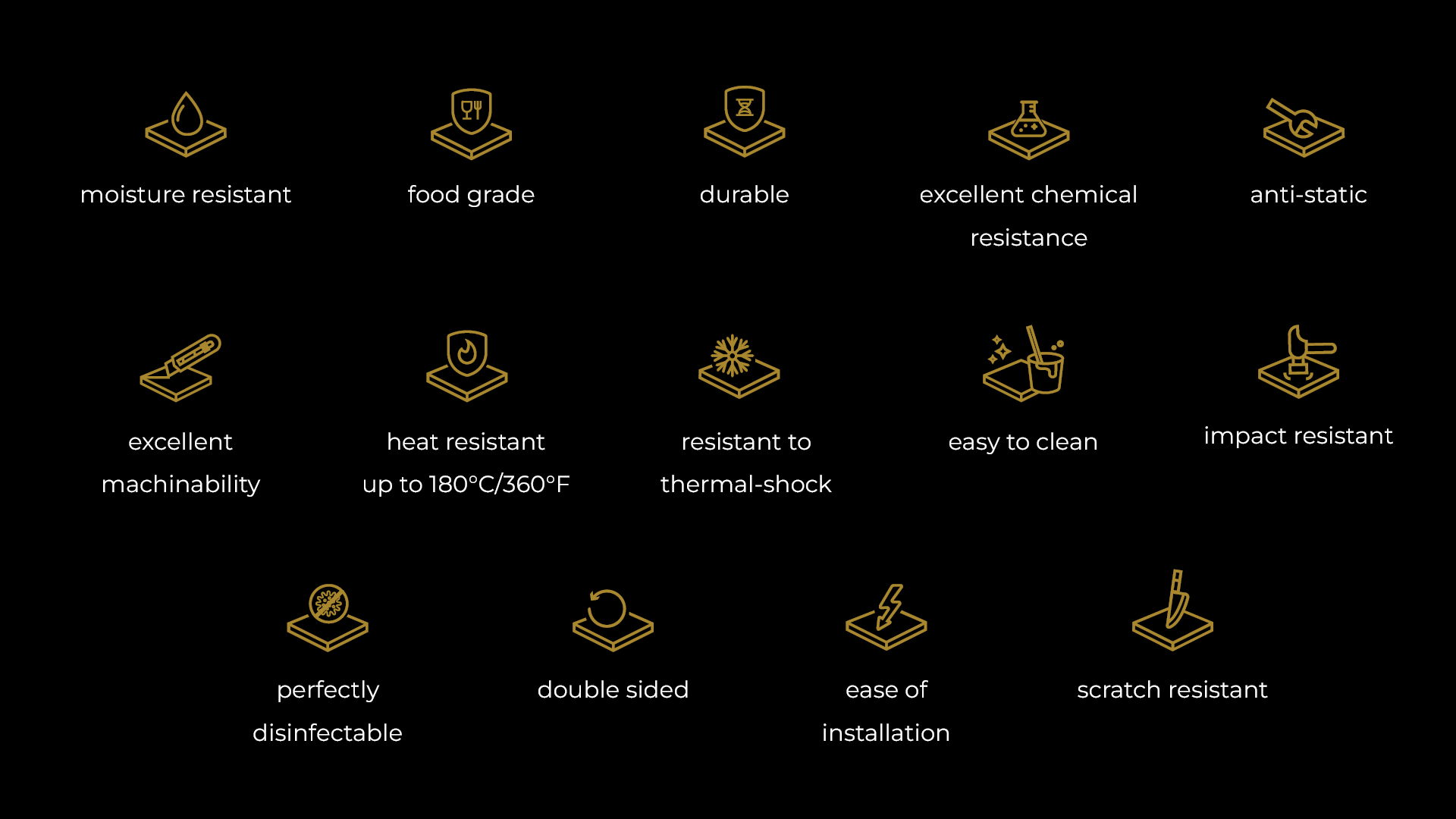 moisture resistant

food grade

durable

excellent chemical resistance

anti-static

excellent machinability

heat resistant up to 180°C/360°F

resistant to thermal-shock

easy to clean

impact resistant

perfectly disinfectable

double sided

ease of installation

scratch resistant